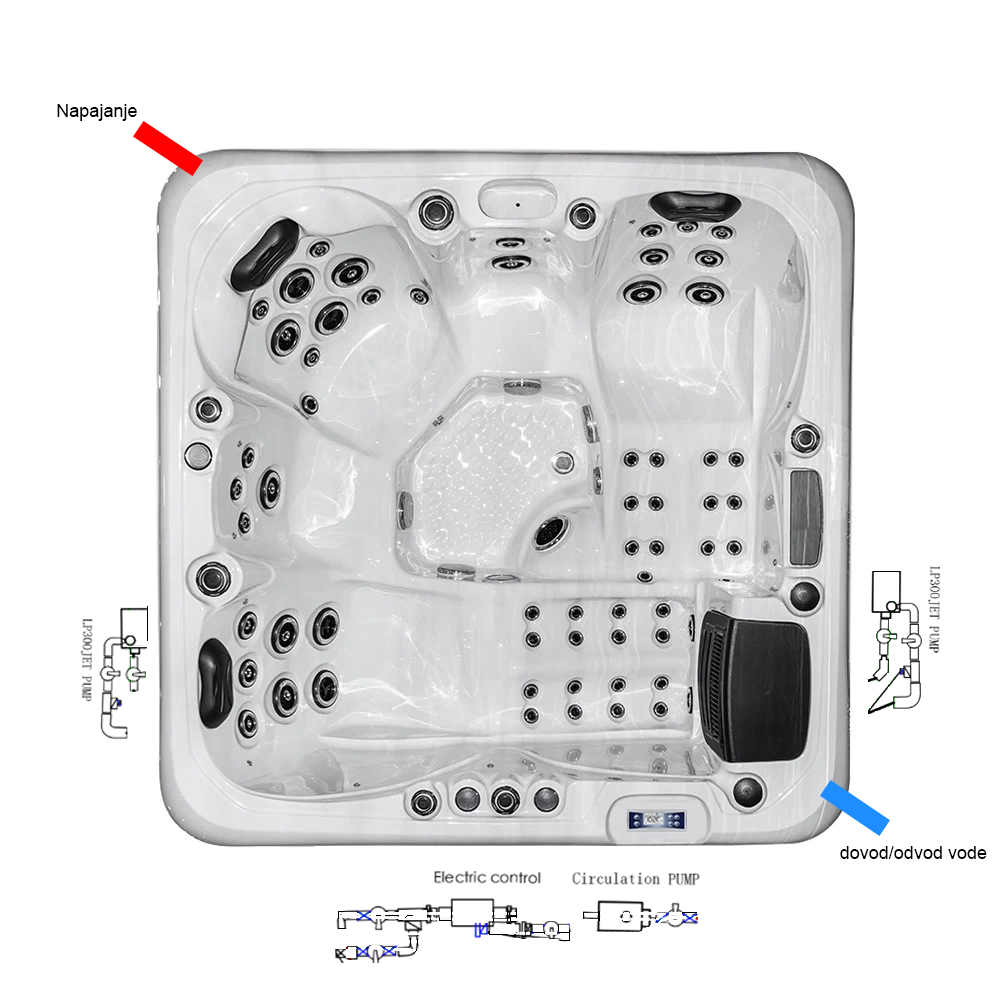 Napajanje

LP300JET PUMP

LP300JET PUMP

dovod/odvod vode

Electric control

Circulation PUMP